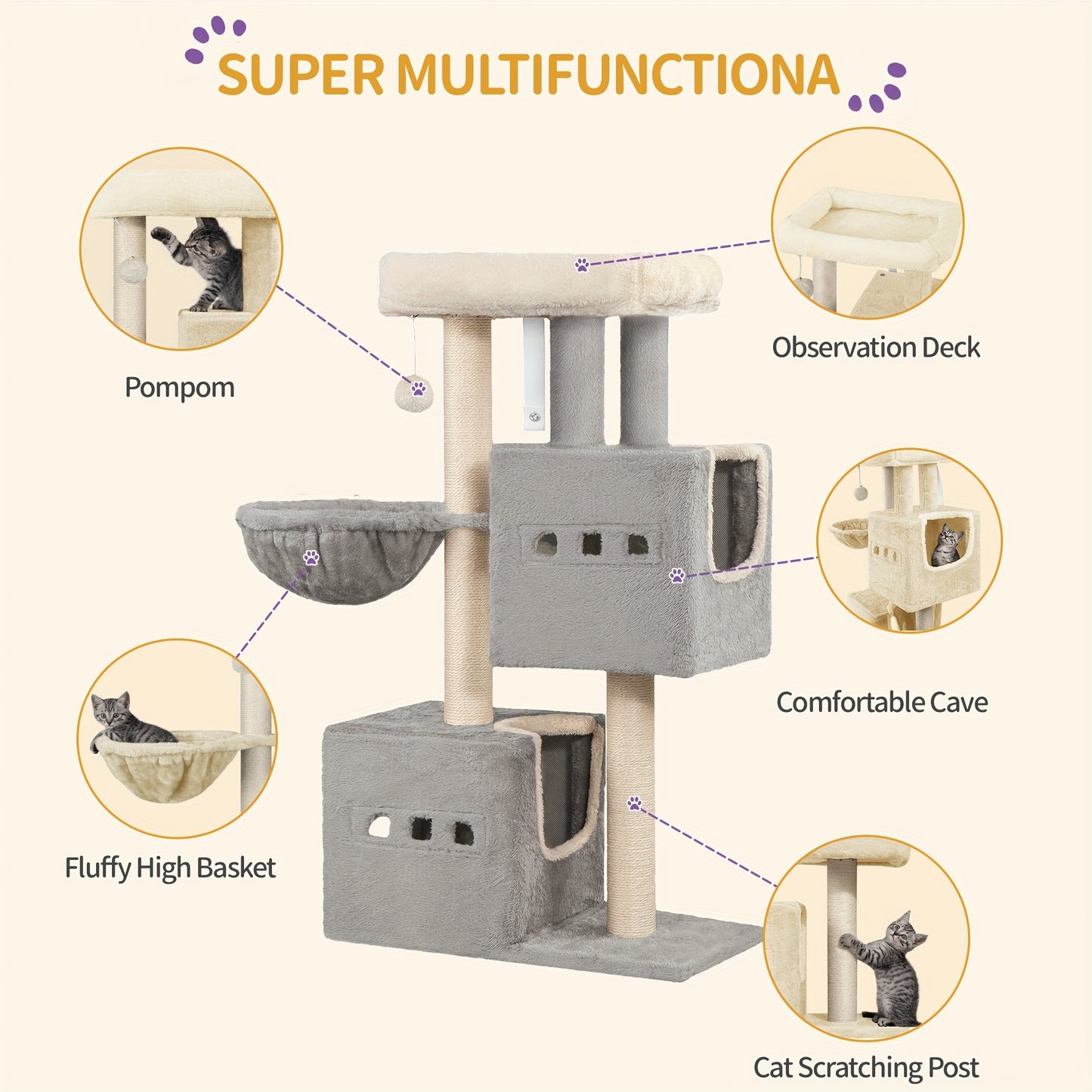 SUPER MULTIFUNCTIONA

Pompom

Observation Deck

Comfortable Cave

Fluffy High Basket

Cat Scratching Post