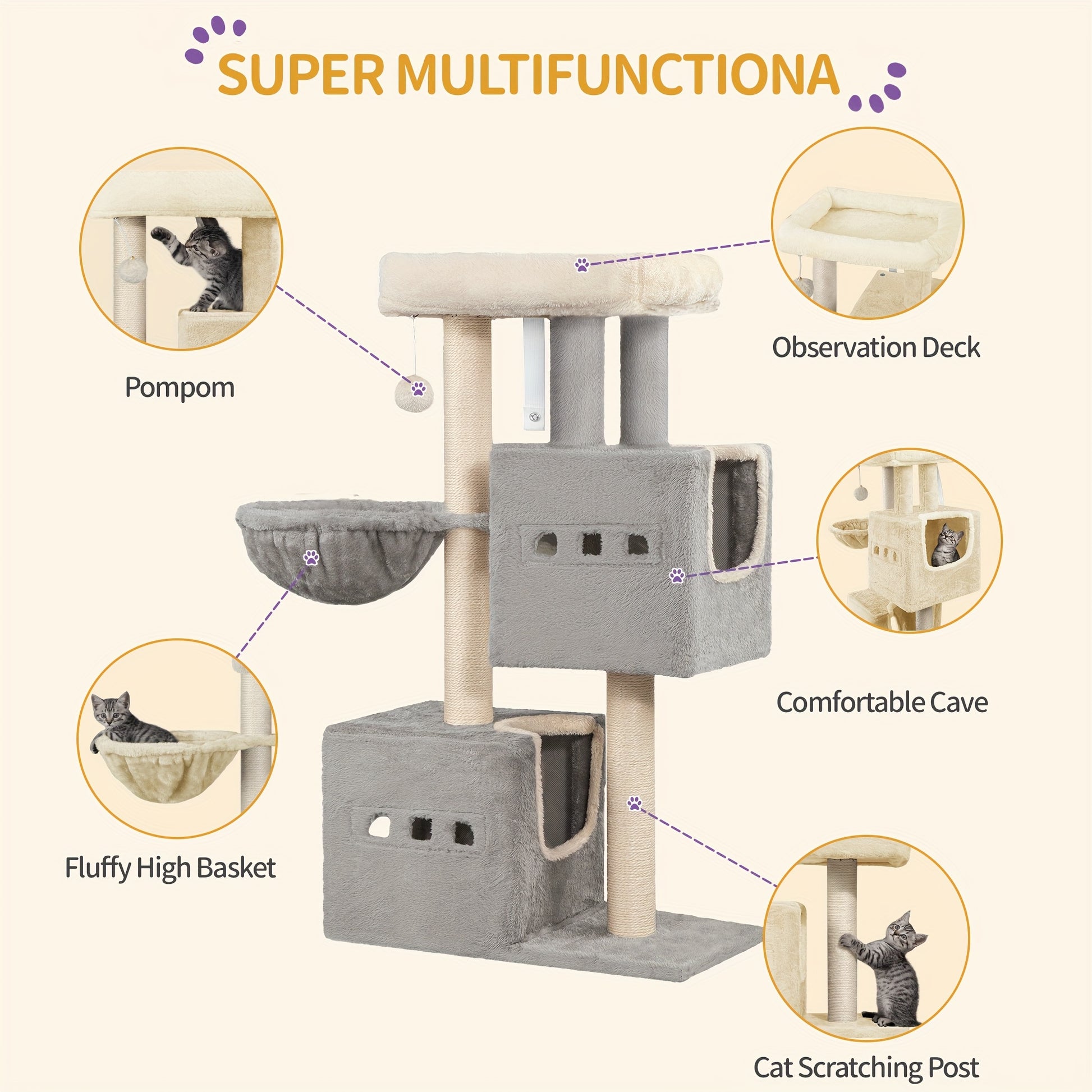 SUPER MULTIFUNCTIONA

Pompom

Observation Deck

Comfortable Cave

Fluffy High Basket

Cat Scratching Post