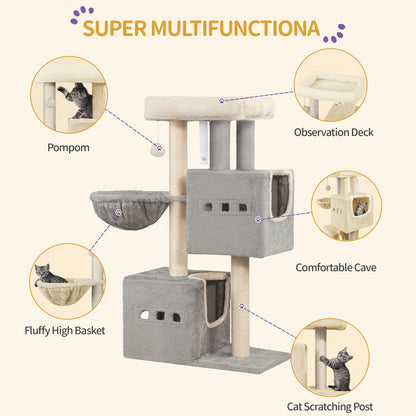 SUPER MULTIFUNCTIONA

Pompom

Observation Deck

Comfortable Cave

Fluffy High Basket

Cat Scratching Post