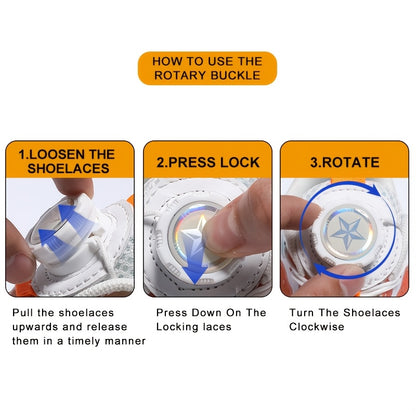 HOW TO USE THE ROTARY BUCKLE

1.LOOSEN THE SHOELACES

Pull the shoelaces upwards and release them in a timely manner

2.PRESS LOCK

Press Down On The Locking laces

3.ROTATE

Turn The Shoelaces Clockwise