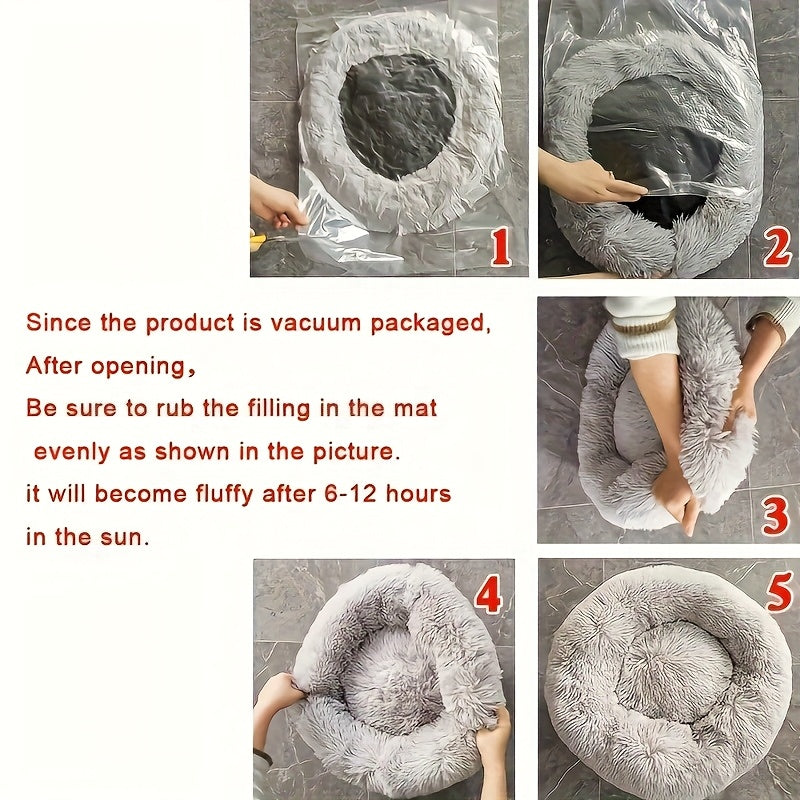 1

2

Since the product is vacuum packaged,
After opening,
Be sure to rub the filling in the mat
evenly as shown in the picture.
it will become fluffy after 6-12 hours
in the sun.

3

4

5