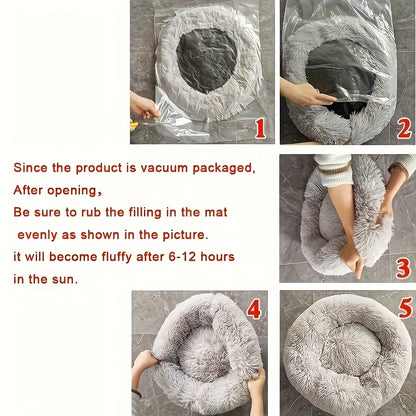 1

2

Since the product is vacuum packaged,
After opening,
Be sure to rub the filling in the mat evenly as shown in the picture.
it will become fluffy after 6-12 hours in the sun.

3

4

5